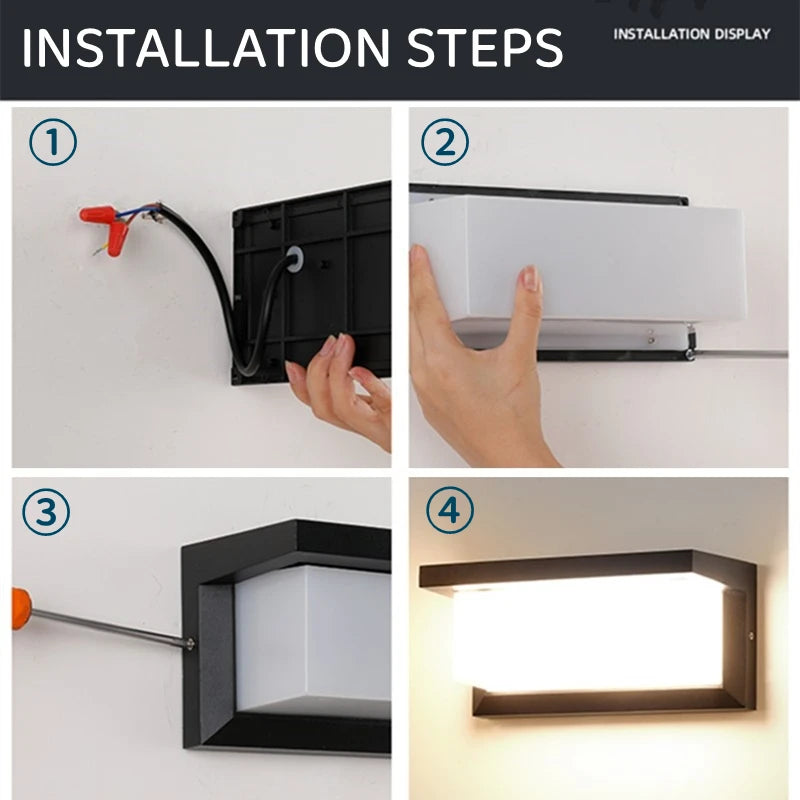 INSTALLATION STEPS

INSTALLATION DISPLAY

①

②

③

④